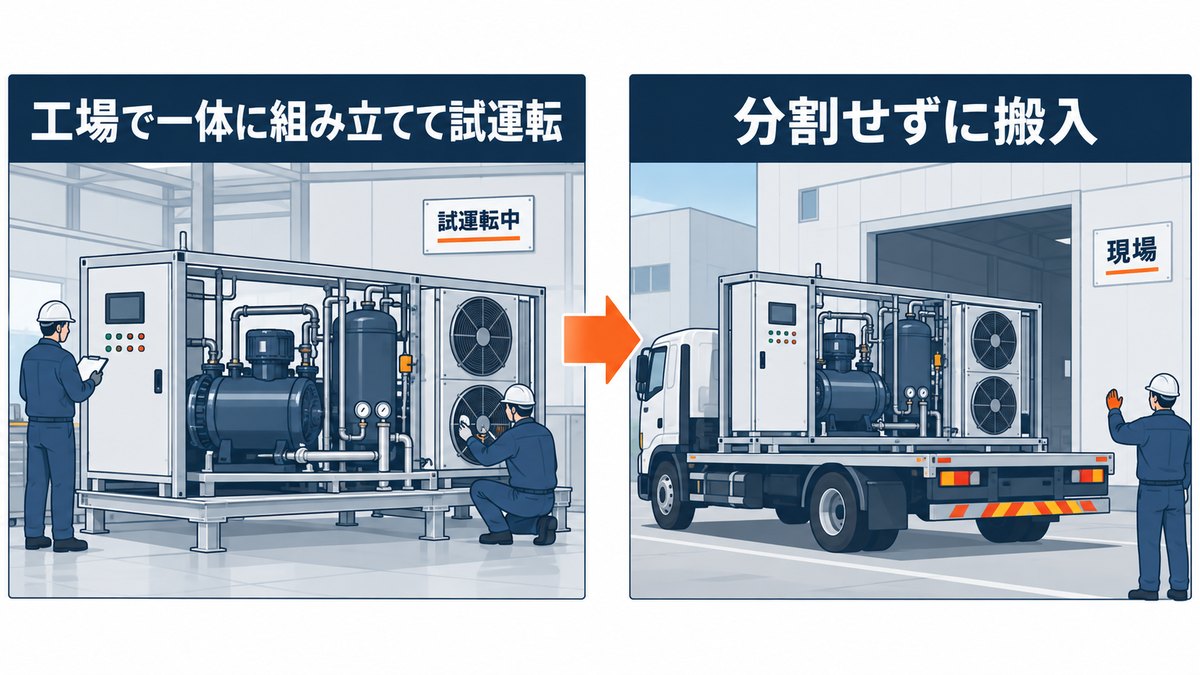 工場で一体に組み立てて試運転

試運転中

分割せずに搬入

現場